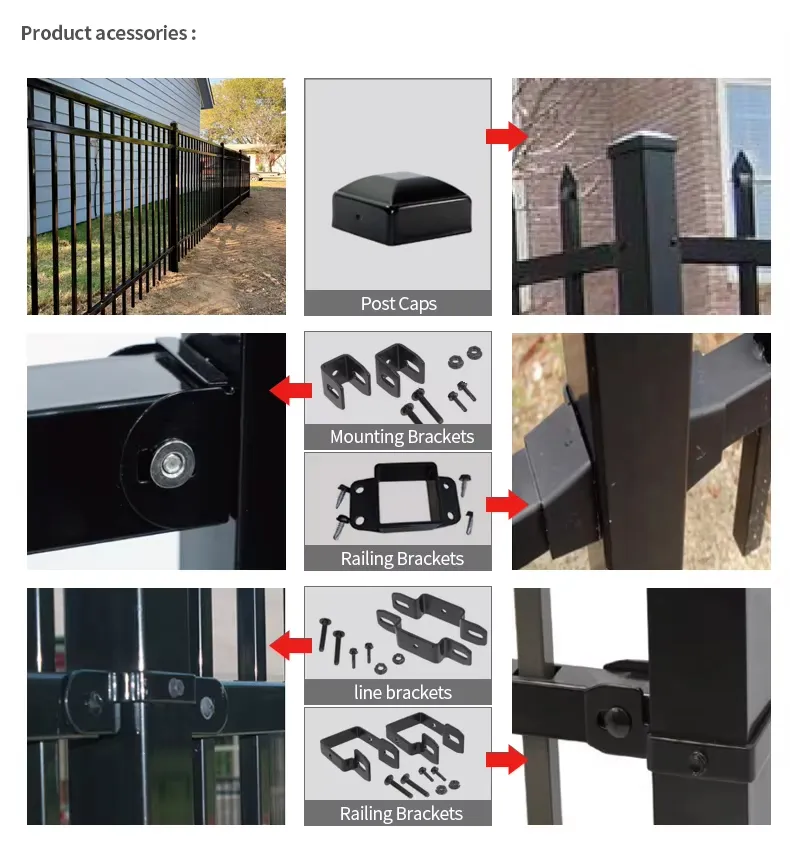 Product acessories :

Post Caps

Mounting Brackets

Railing Brackets

line brackets

Railing Brackets